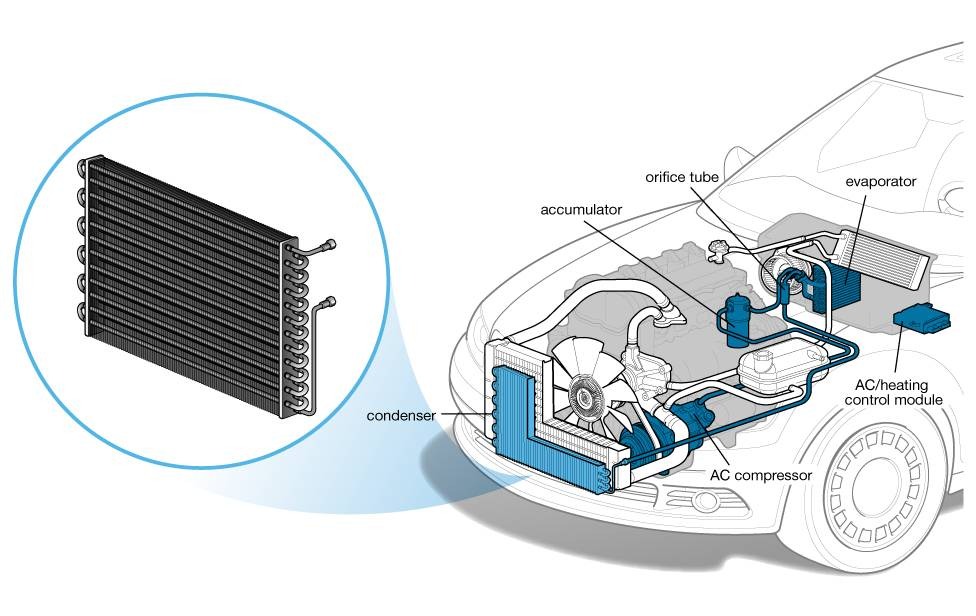 orifice tube
evaporator
accumulator
AC/heating control module
condenser
AC compressor